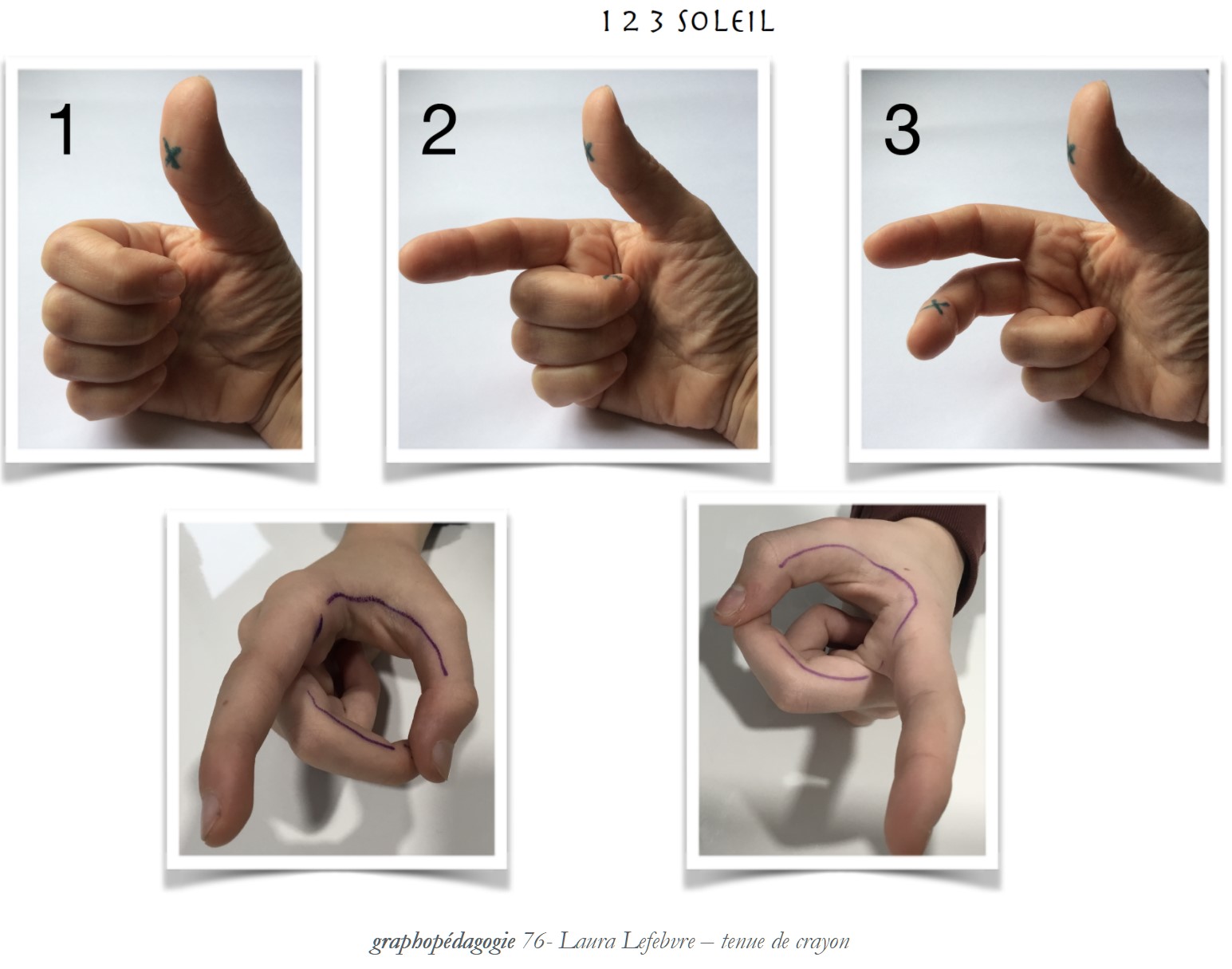 1 2 3 SOLEIL

1

2

3

graphopédagogie 76- Laura Lefebvre – tenue de crayon