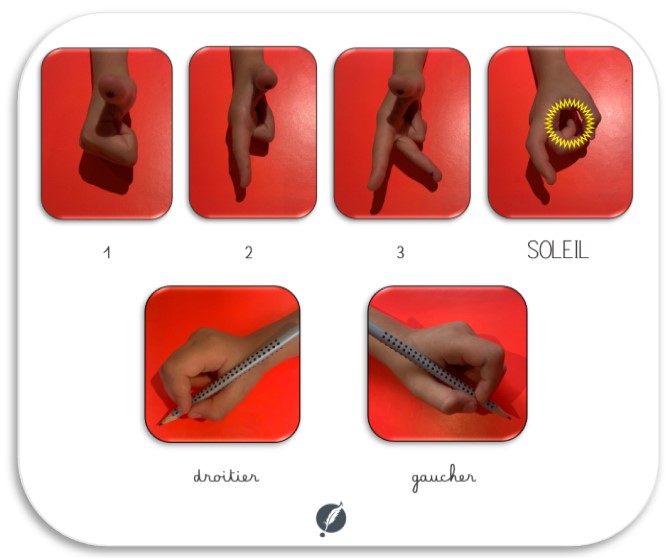 1

2

3

SOLEIL

droitier

gaucher